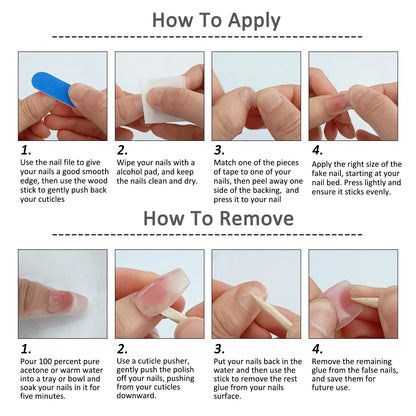 How To Apply

1.
Use the nail file to give your nails a good smooth edge, then use the wood stick to gently push back your cuticles

2.
Wipe your nails with a alcohol pad, and keep the nails clean and dry.

3.
Match one of the pieces of tape to one of your nails, then peel away one side of the backing, and press it to your nail

4.
Apply the right size of the fake nail, starting at your nail bed. Press lightly and ensure it sticks evenly.

How To Remove

1.
Pour 100 percent pure acetone or warm water into a tray or bowl and soak your nails in it for five minutes.

2.
Use a cuticle pusher, gently push the polish off your nails, pushing from your cuticles downward.

3.
Put your nails back in the water and then use the stick to remove the rest glue from your nails surface.

4.
Remove the remaining glue from the false nails, and save them for future use.