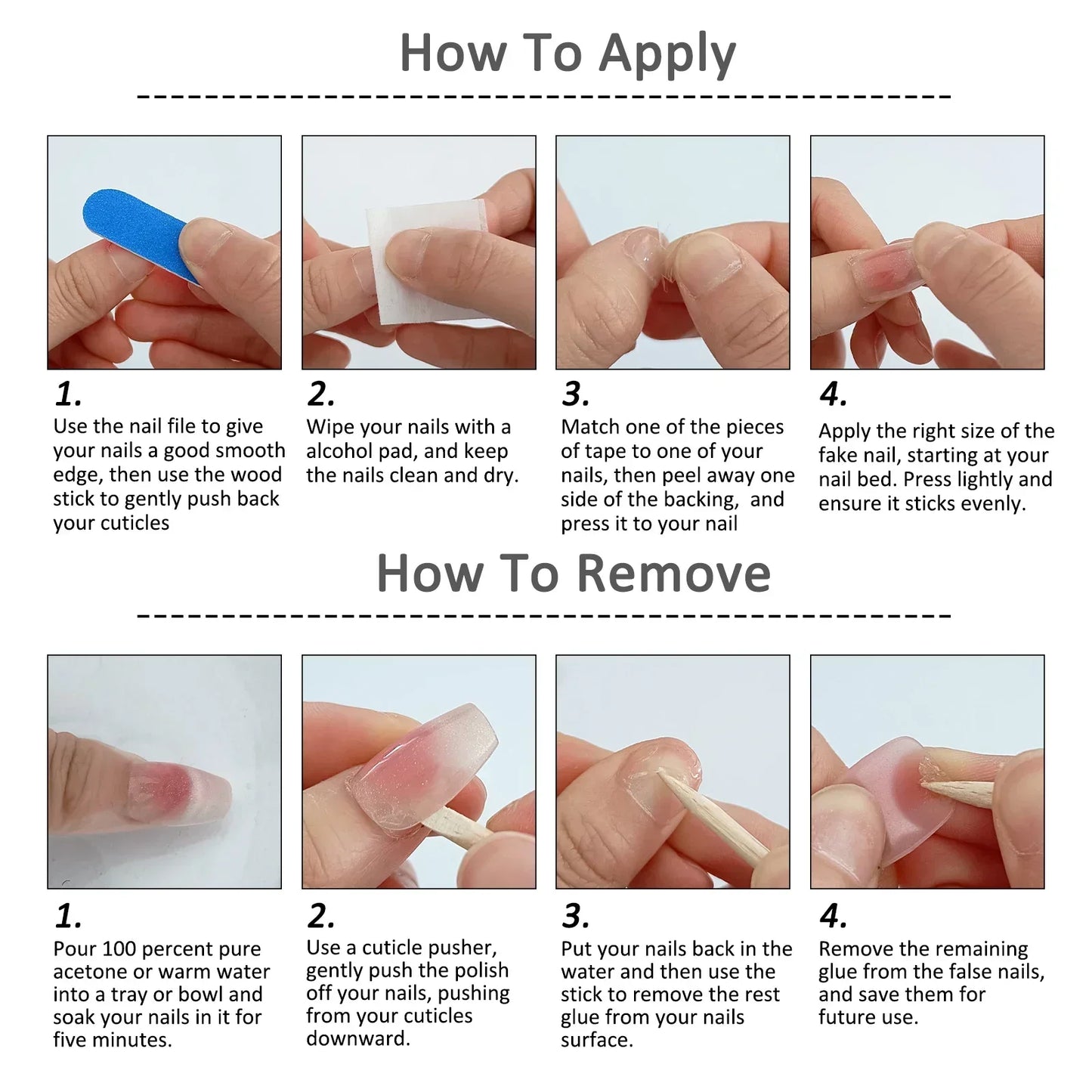 How To Apply

1.
Use the nail file to give your nails a good smooth edge, then use the wood stick to gently push back your cuticles

2.
Wipe your nails with a alcohol pad, and keep the nails clean and dry.

3.
Match one of the pieces of tape to one of your nails, then peel away one side of the backing, and press it to your nail

4.
Apply the right size of the fake nail, starting at your nail bed. Press lightly and ensure it sticks evenly.

How To Remove

1.
Pour 100 percent pure acetone or warm water into a tray or bowl and soak your nails in it for five minutes.

2.
Use a cuticle pusher, gently push the polish off your nails, pushing from your cuticles downward.

3.
Put your nails back in the water and then use the stick to remove the rest glue from your nails surface.

4.
Remove the remaining glue from the false nails, and save them for future use.